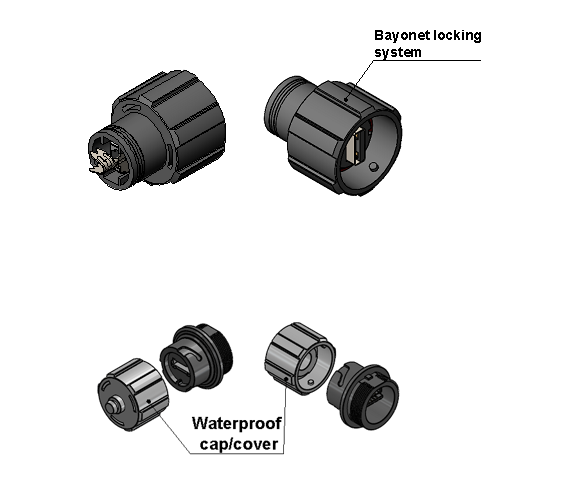 Bayonet locking system

Waterproof cap/cover