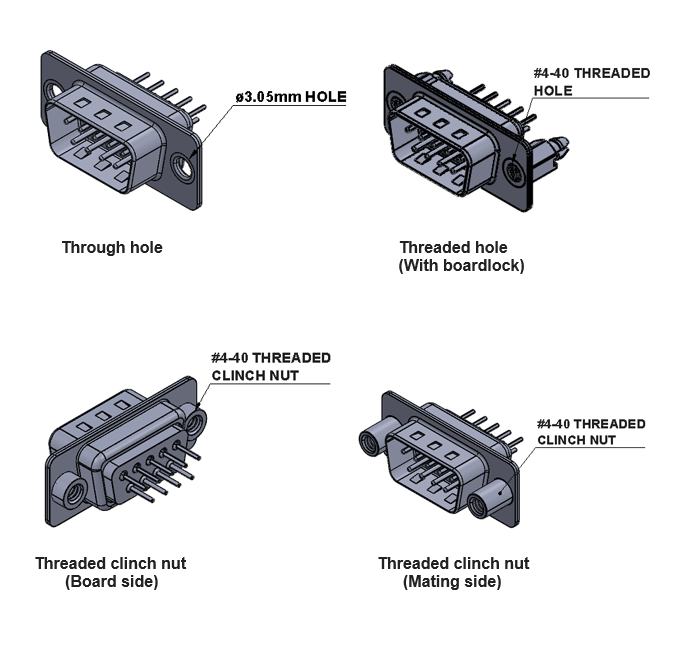 ø3.05mm HOLE

Through hole

#4-40 THREADED HOLE

Threaded hole (With boardlock)

#4-40 THREADED CLINCH NUT

Threaded clinch nut (Board side)

#4-40 THREADED CLINCH NUT

Threaded clinch nut (Mating side)