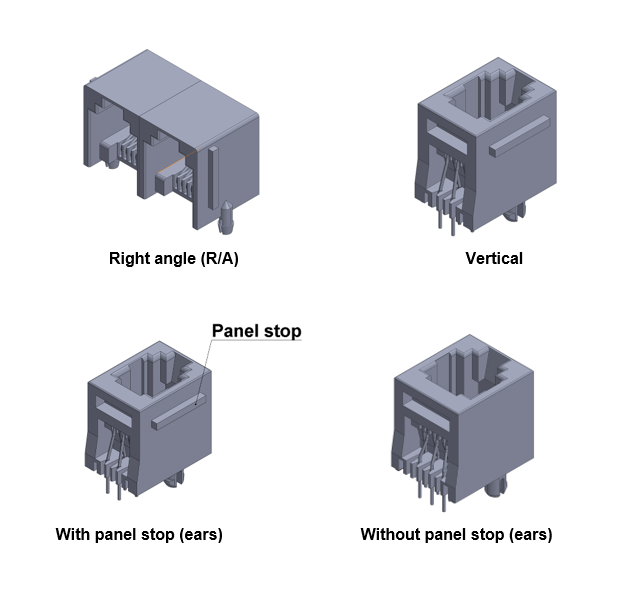 Right angle (R/A)

Vertical

Panel stop

With panel stop (ears)

Without panel stop (ears)