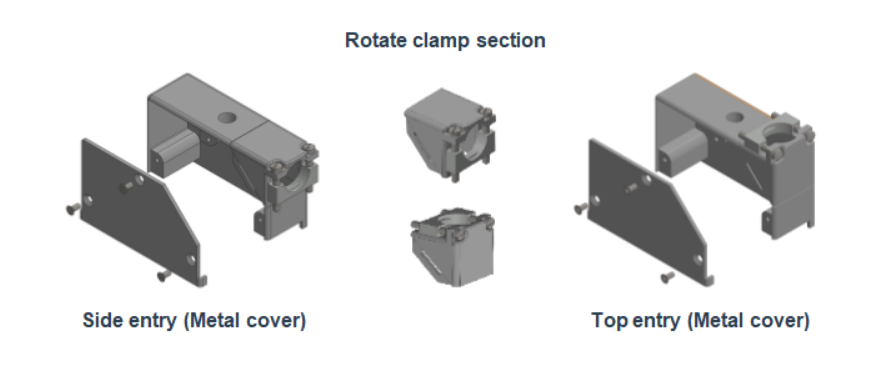 Rotate clamp section

Side entry (Metal cover)

Top entry (Metal cover)