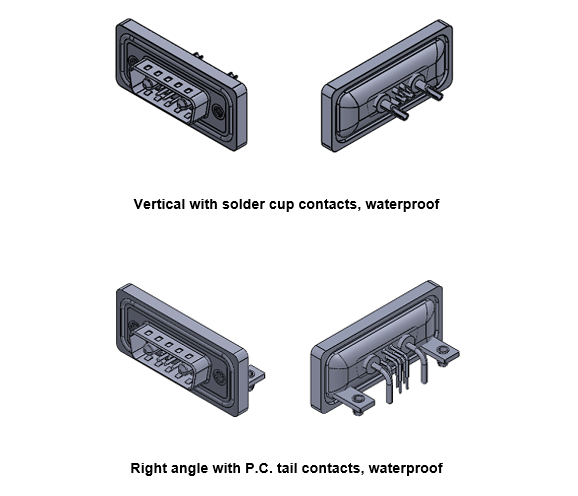 Vertical with solder cup contacts, waterproof

Right angle with P.C. tail contacts, waterproof