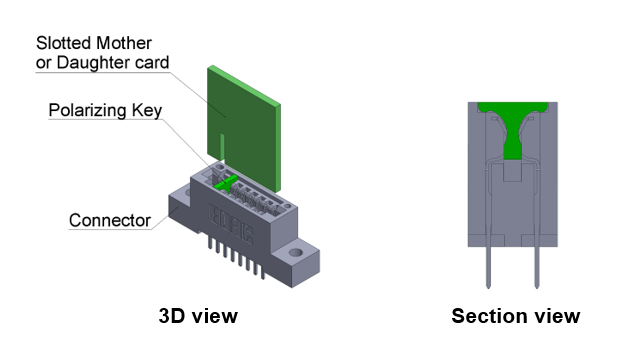 Slotted Mother or Daughter card

Polarizing Key

Connector

EDAC

3D view

Section view