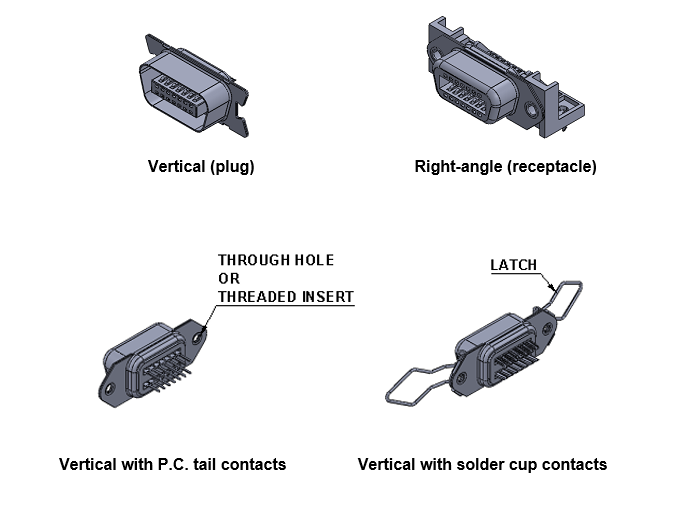 Vertical (plug)

Right-angle (receptacle)

THROUGH HOLE
OR
THREADED INSERT

LATCH

Vertical with P.C. tail contacts

Vertical with solder cup contacts