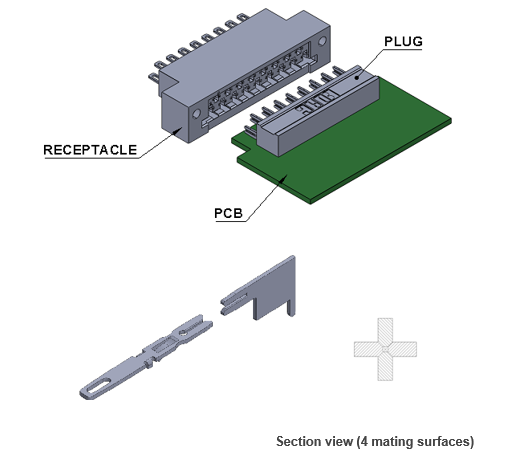 PLUG

RECEPTACLE

PCB

Section view (4 mating surfaces)