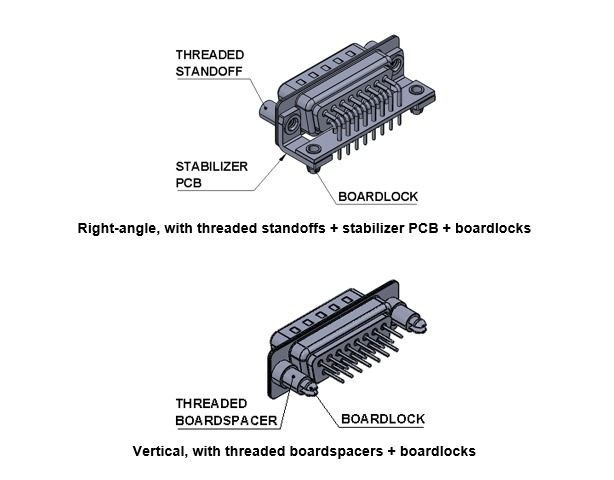 THREADED STANDOFF

STABILIZER PCB

BOARDLOCK

Right-angle, with threaded standoffs + stabilizer PCB + boardlocks

THREADED BOARDSPACER

BOARDLOCK

Vertical, with threaded boardspacers + boardlocks