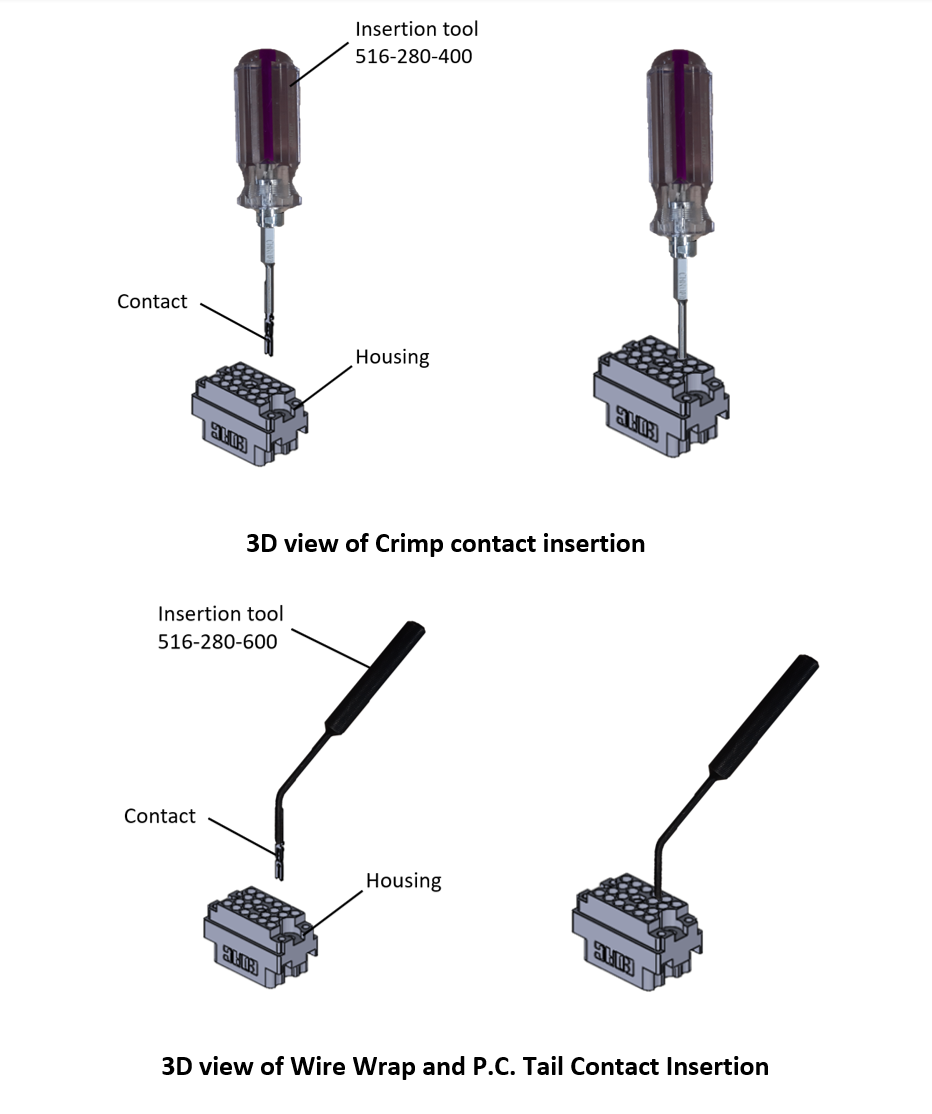 Insertion tool
516-280-400

Contact

Housing

3D view of Crimp contact insertion

Insertion tool
516-280-600

Contact

Housing

3D view of Wire Wrap and P.C. Tail Contact Insertion