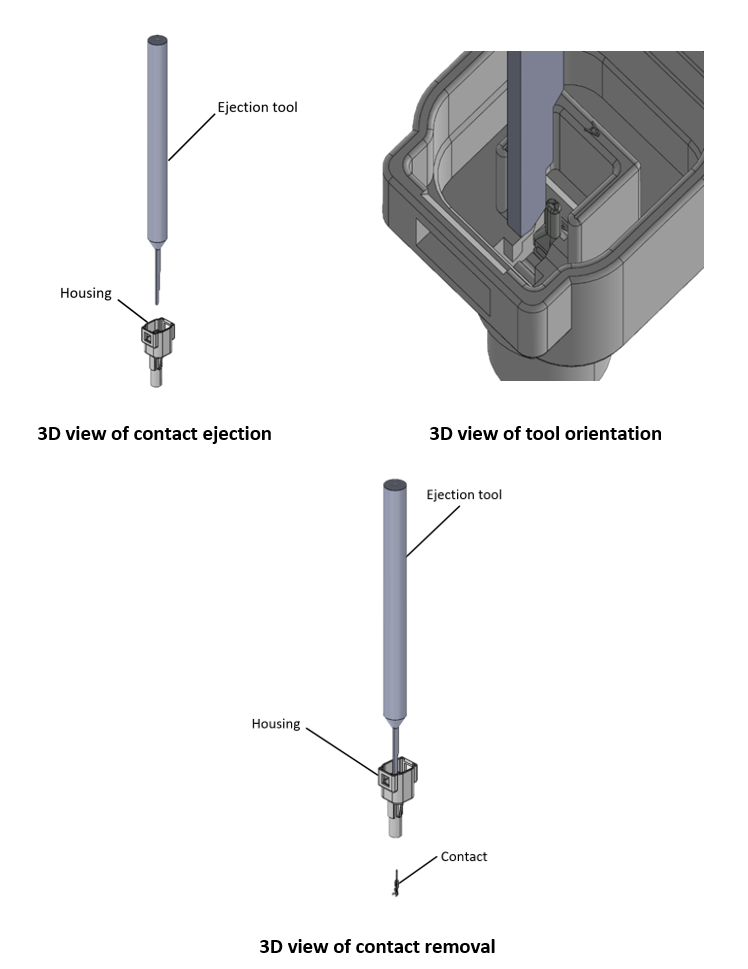 Ejection tool

Housing

3D view of contact ejection

3D view of tool orientation

Ejection tool

Housing

Contact

3D view of contact removal