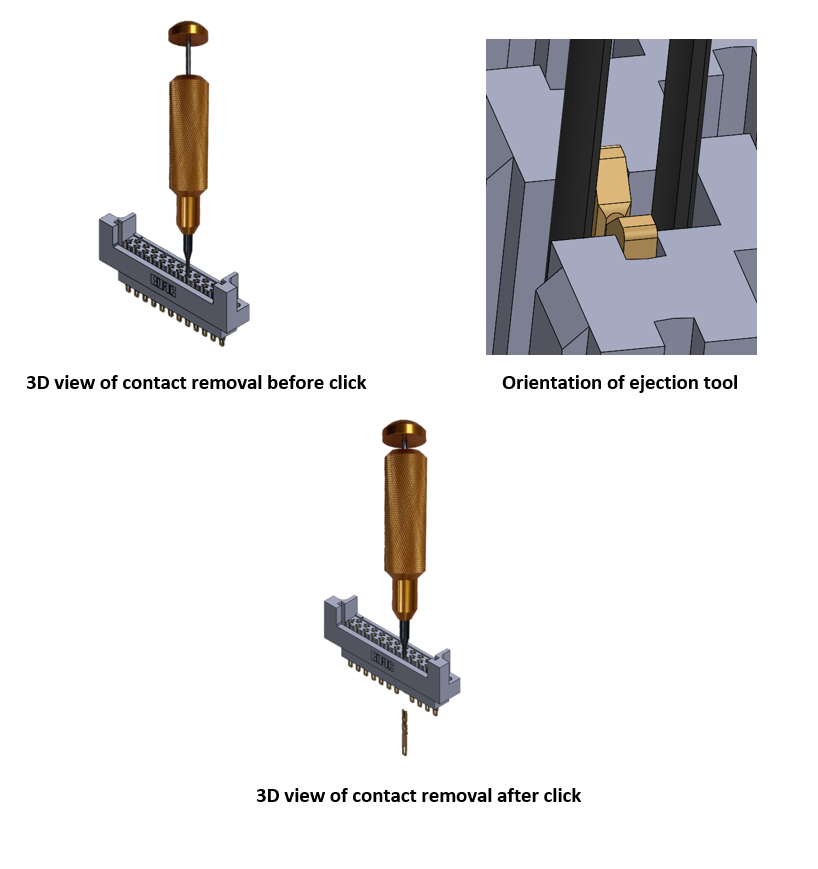 3D view of contact removal before click

Orientation of ejection tool

3D view of contact removal after click